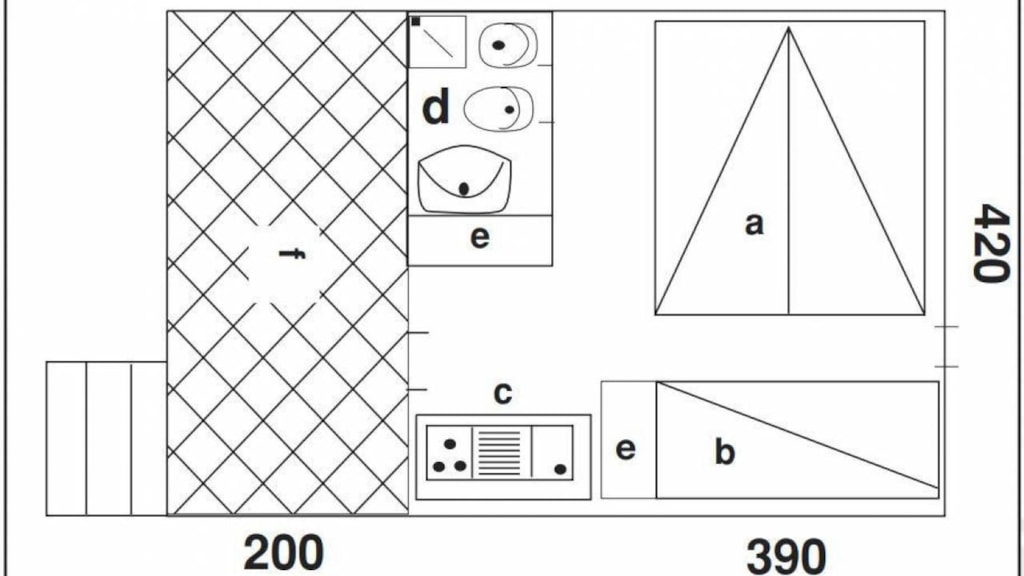 d

e

f

a

420

c

e

b

200

390